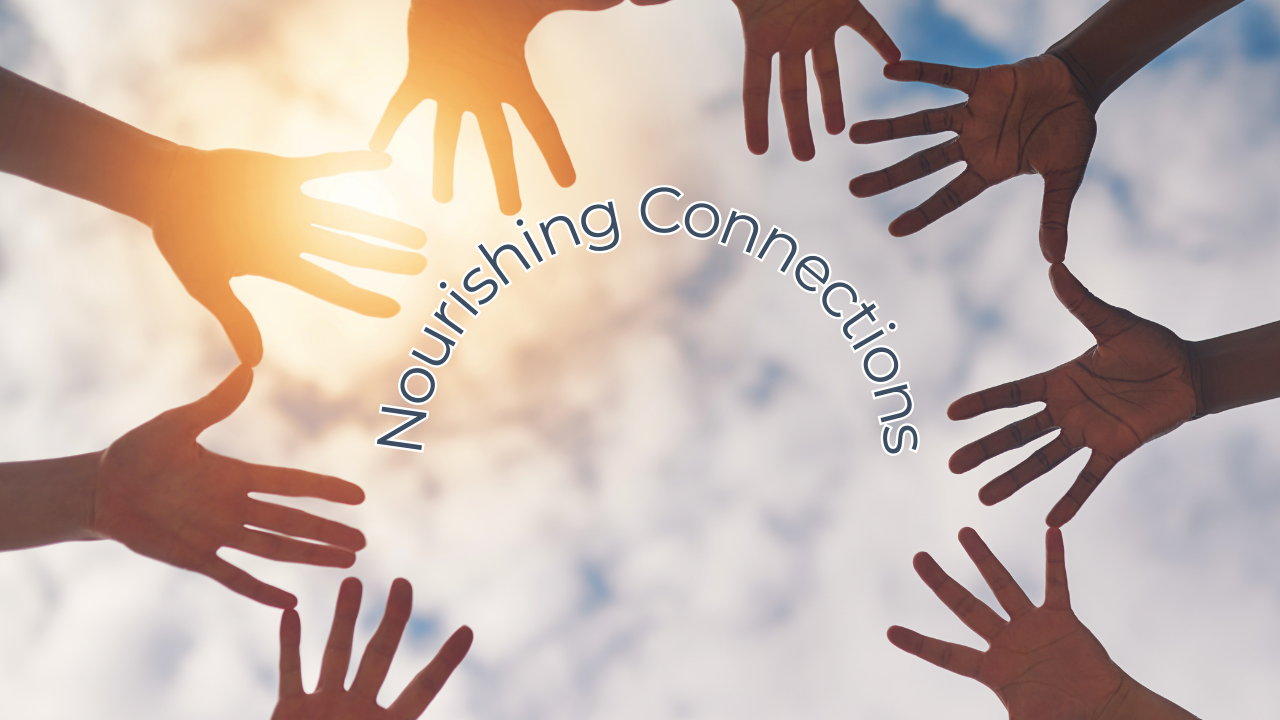 Nourishing Connections