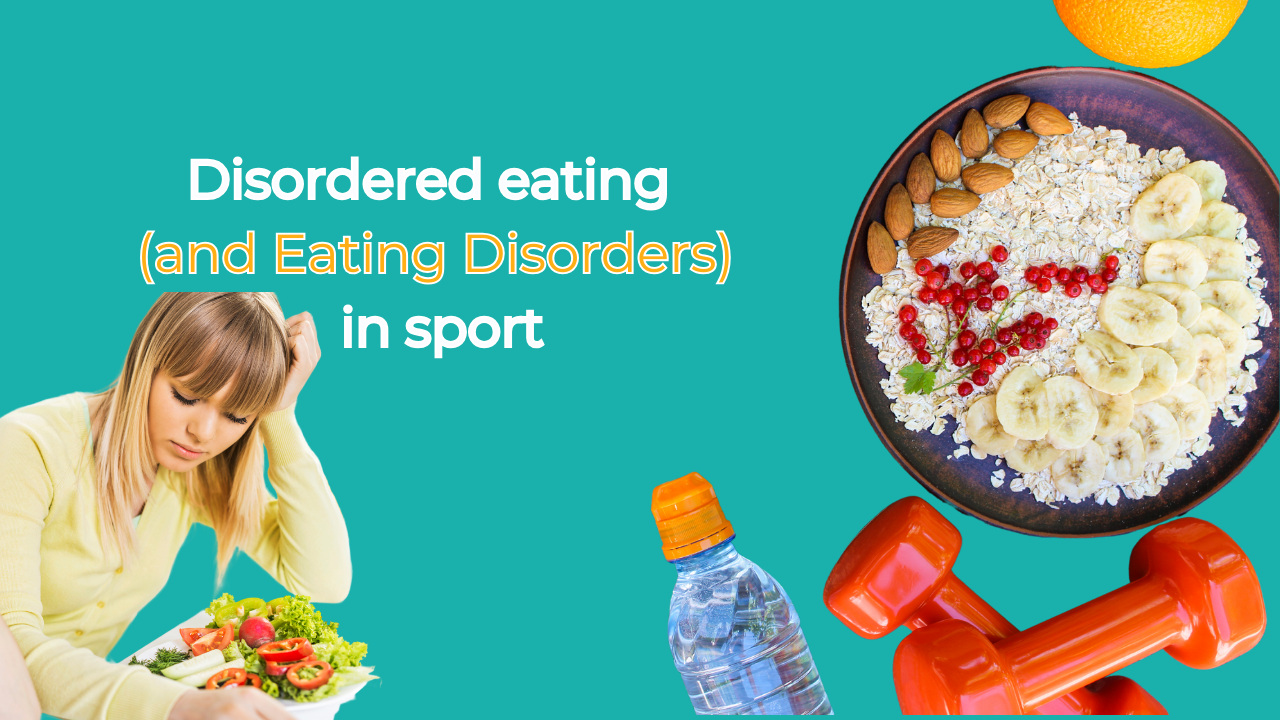 Disordered eating
(and Eating Disorders)
in sport