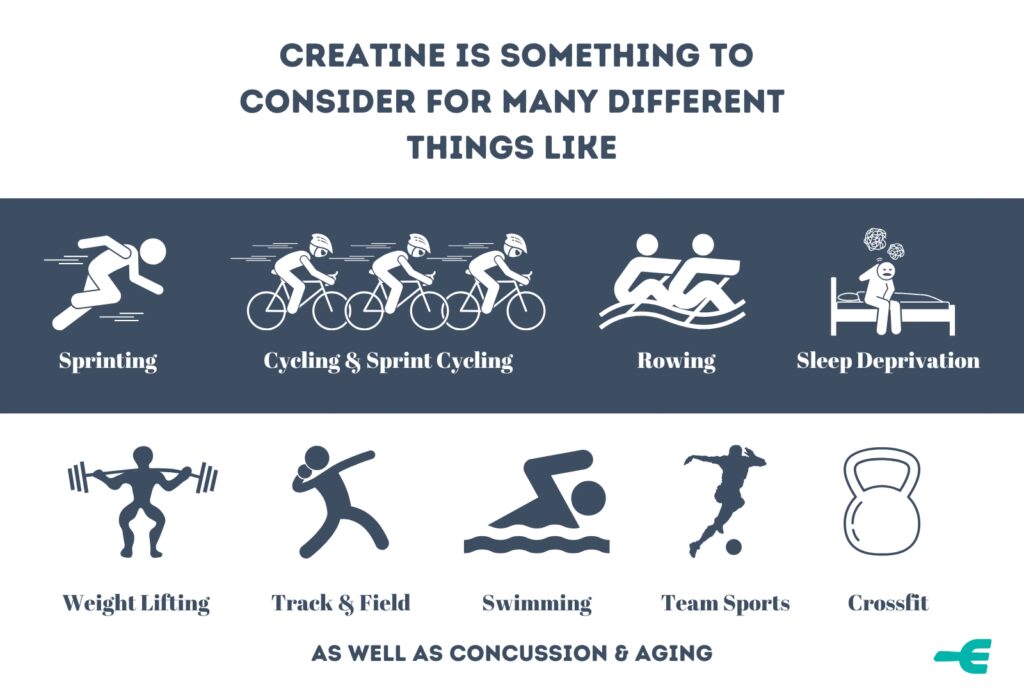 CREATINE IS SOMETHING TO CONSIDER FOR MANY DIFFERENT THINGS LIKE

Sprinting

Cycling & Sprint Cycling

Rowing

Sleep Deprivation

Weight Lifting

Track & Field

Swimming

Team Sports

Crossfit

AS WELL AS CONCUSSION & AGING